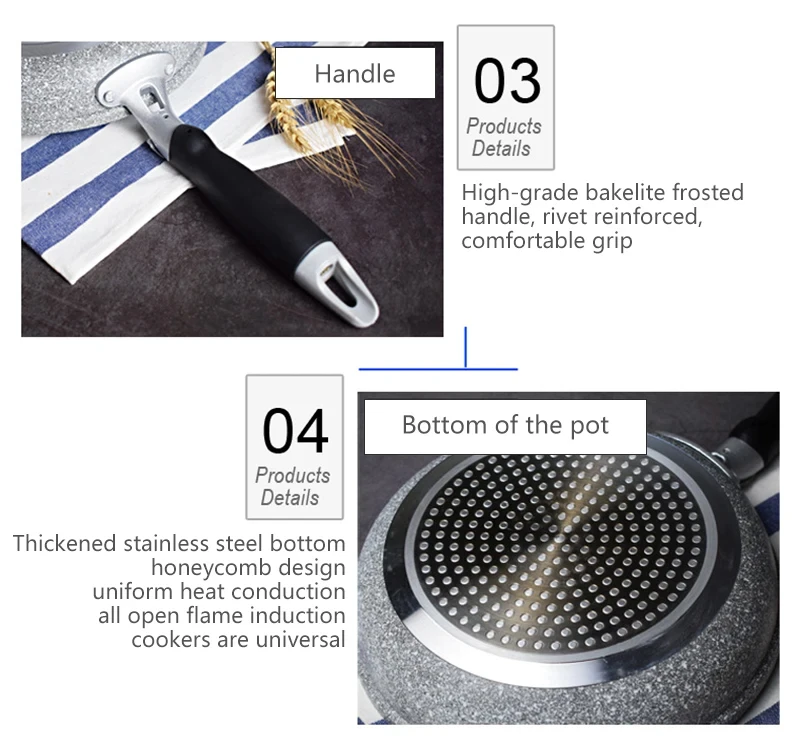 Handle

03
Products
Details

High-grade bakelite frosted handle, rivet reinforced, comfortable grip

04
Products
Details

Bottom of the pot

Thickened stainless steel bottom
honeycomb design
uniform heat conduction
all open flame induction
cookers are universal