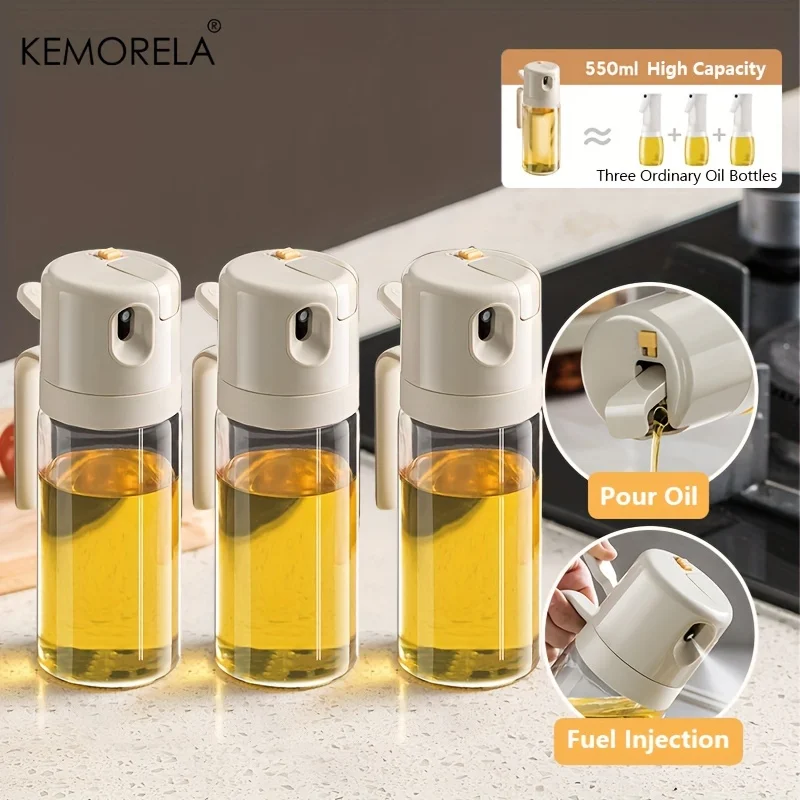 KEMORELA®

550ml High Capacity

≈ + +

Three Ordinary Oil Bottles

Pour Oil

Fuel Injection