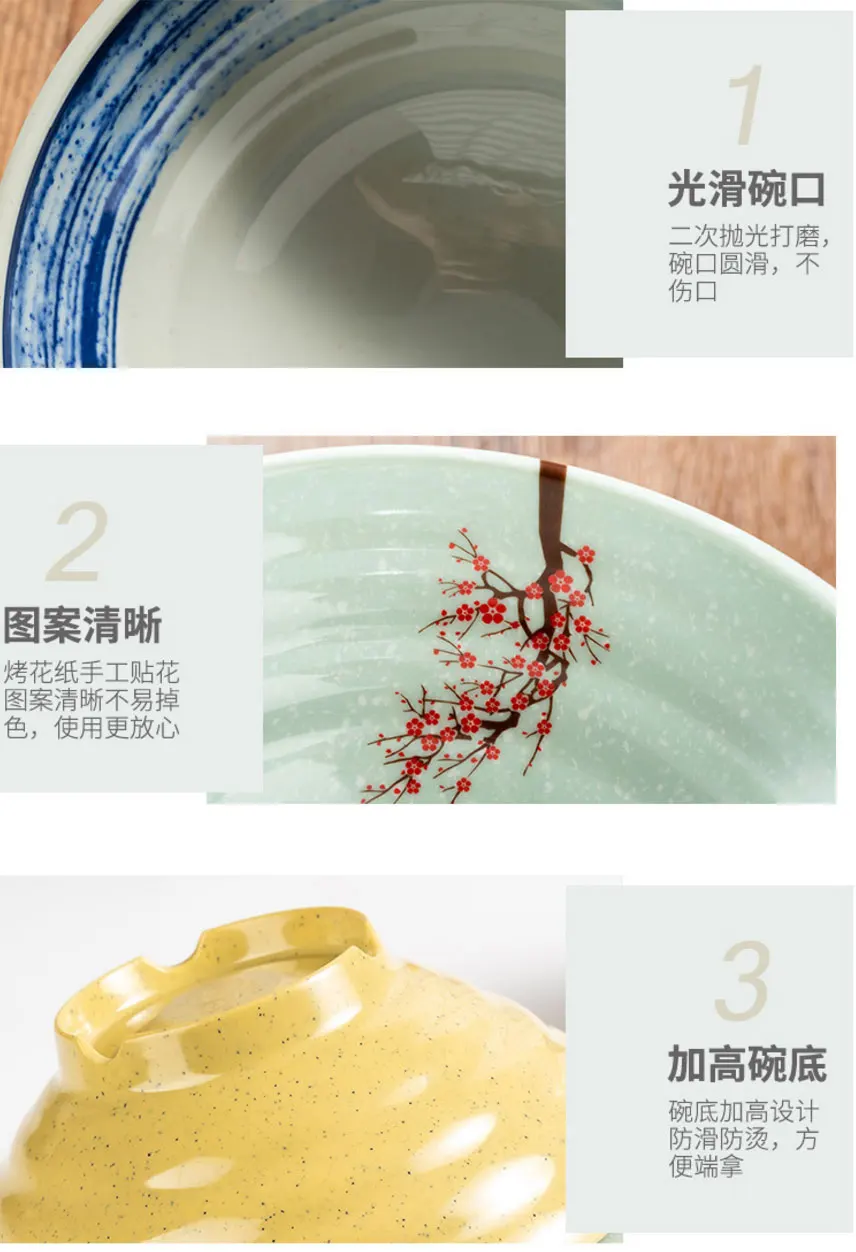 1
光滑碗口
二次抛光打磨，碗口圆滑，不伤口

2
图案清晰
烤花纸手工贴花图案清晰不易掉色，使用更放心

3
加高碗底
碗底加高设计防滑防烫，方便端拿